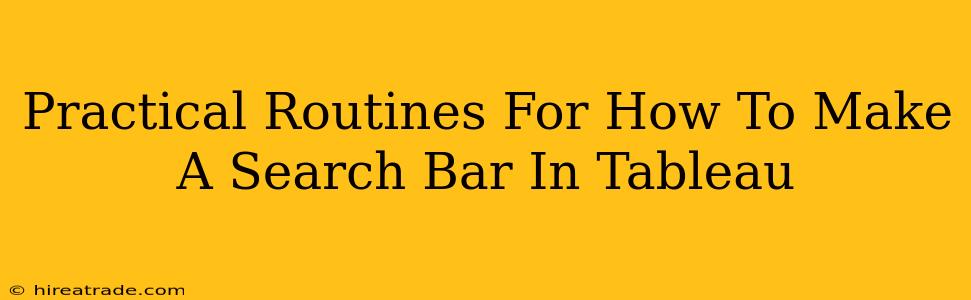 Practical Routines For How To Make A Search Bar In Tableau

© hireatrade.com